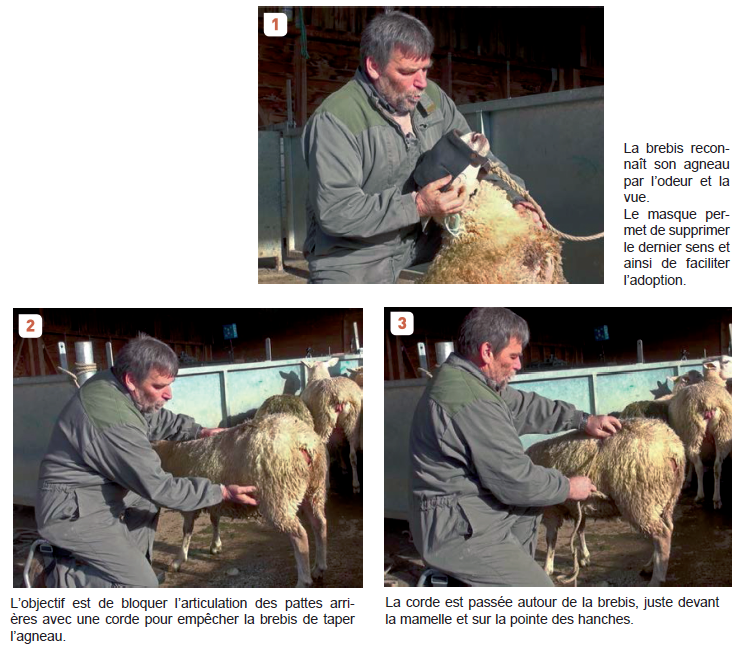 1

La brebis reconnaît son agneau par l'odeur et la vue.
Le masque permet de supprimer le dernier sens et ainsi de faciliter l'adoption.

2

L'objectif est de bloquer l'articulation des pattes arrières avec une corde pour empêcher la brebis de taper l'agneau.

3

La corde est passée autour de la brebis, juste devant la mamelle et sur la pointe des hanches.